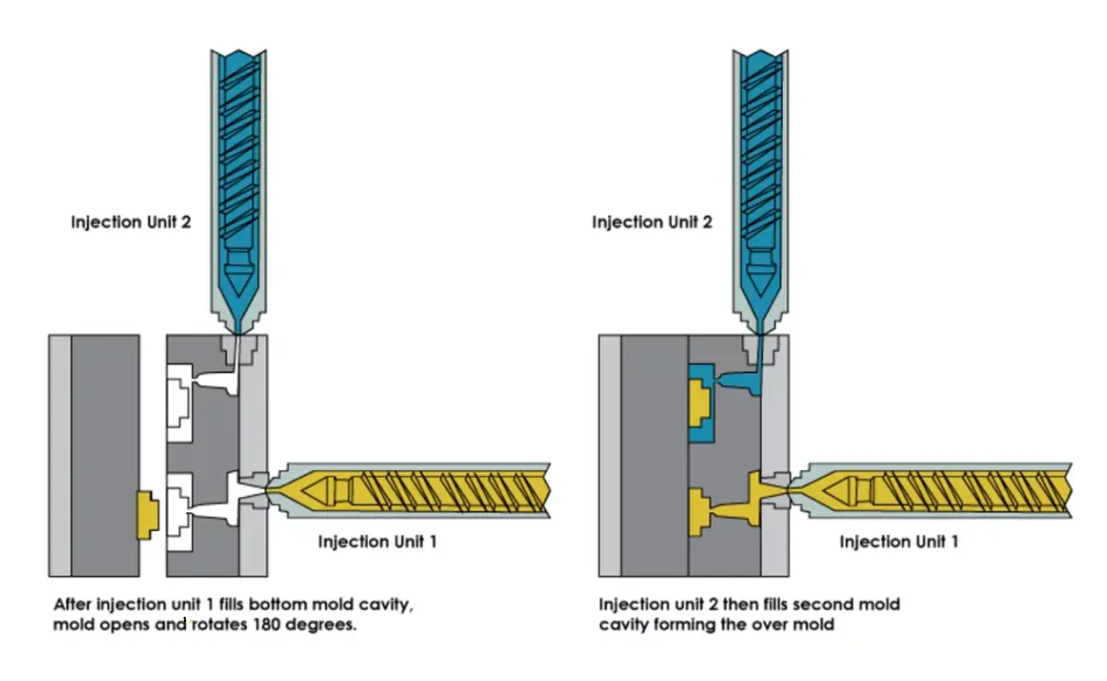 Injection Unit 2

Injection Unit 1

After injection unit 1 fills bottom mold cavity, mold opens and rotates 180 degrees.

Injection Unit 2

Injection Unit 1

Injection unit 2 then fills second mold cavity forming the over mold